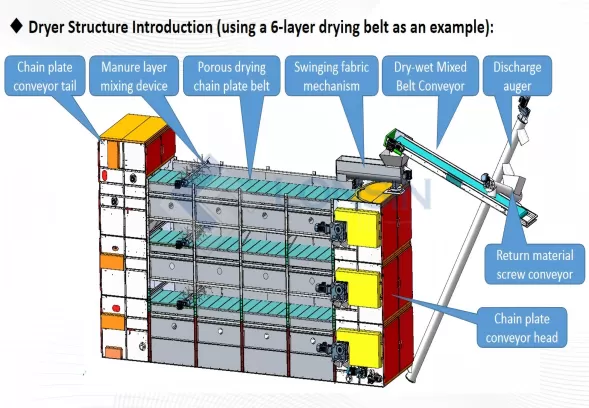 ◆ Dryer Structure Introduction (using a 6-layer drying belt as an example):

Chain plate conveyor tail

Manure layer mixing device

Porous drying chain plate belt

Swinging fabric mechanism

Dry-wet Mixed Belt Conveyor

Discharge auger

Return material screw conveyor

Chain plate conveyor head